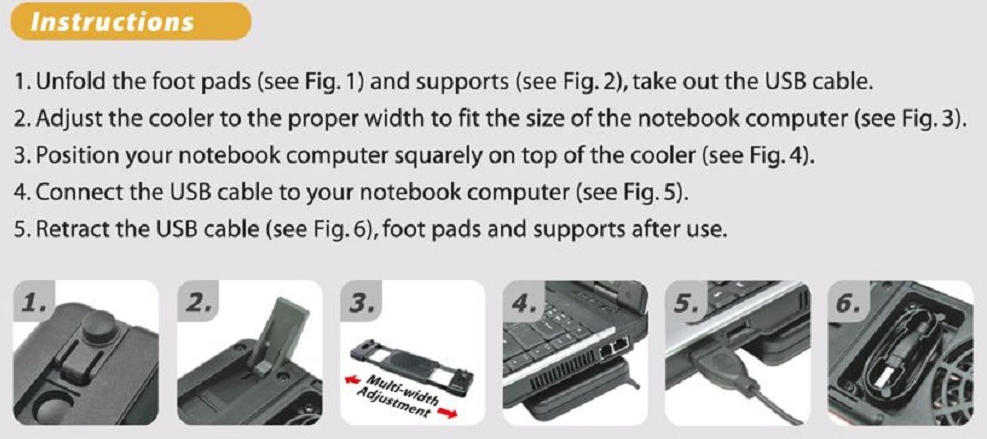 Instructions

1. Unfold the foot pads (see Fig. 1) and supports (see Fig. 2), take out the USB cable.
2. Adjust the cooler to the proper width to fit the size of the notebook computer (see Fig. 3).
3. Position your notebook computer squarely on top of the cooler (see Fig. 4).
4. Connect the USB cable to your notebook computer (see Fig. 5).
5. Retract the USB cable (see Fig. 6), foot pads and supports after use.

1.

2.

3.

Multi-width Adjustment

4.

5.

6.